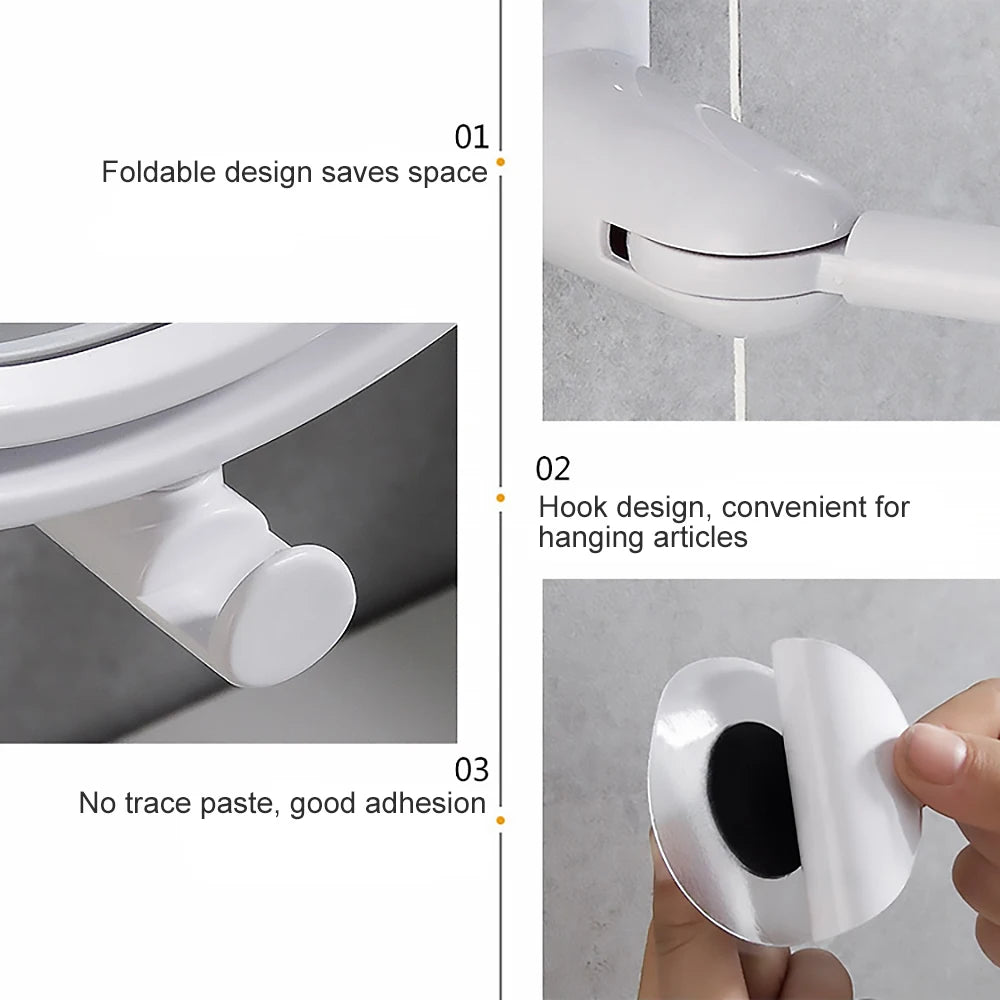 01
Foldable design saves space

02
Hook design, convenient for hanging articles

03
No trace paste, good adhesion